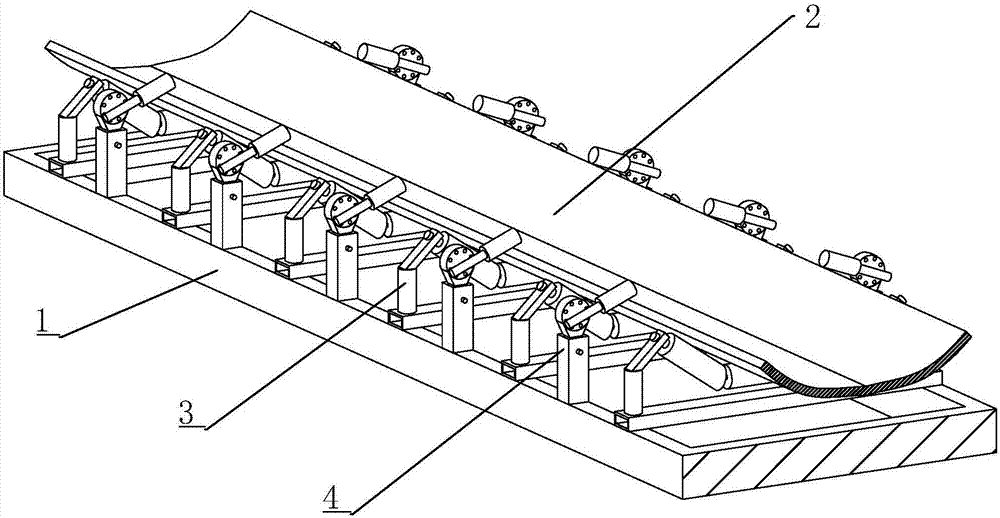 2
1
3
4